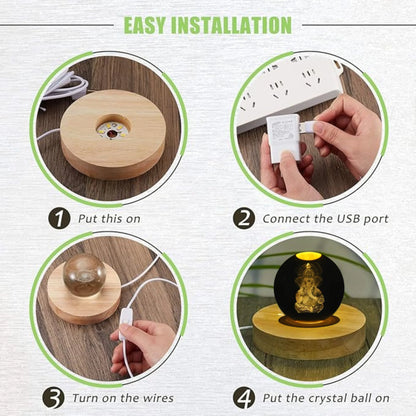 EASY INSTALLATION

1 Put this on

2 Connect the USB port

3 Turn on the wires

4 Put the crystal ball on